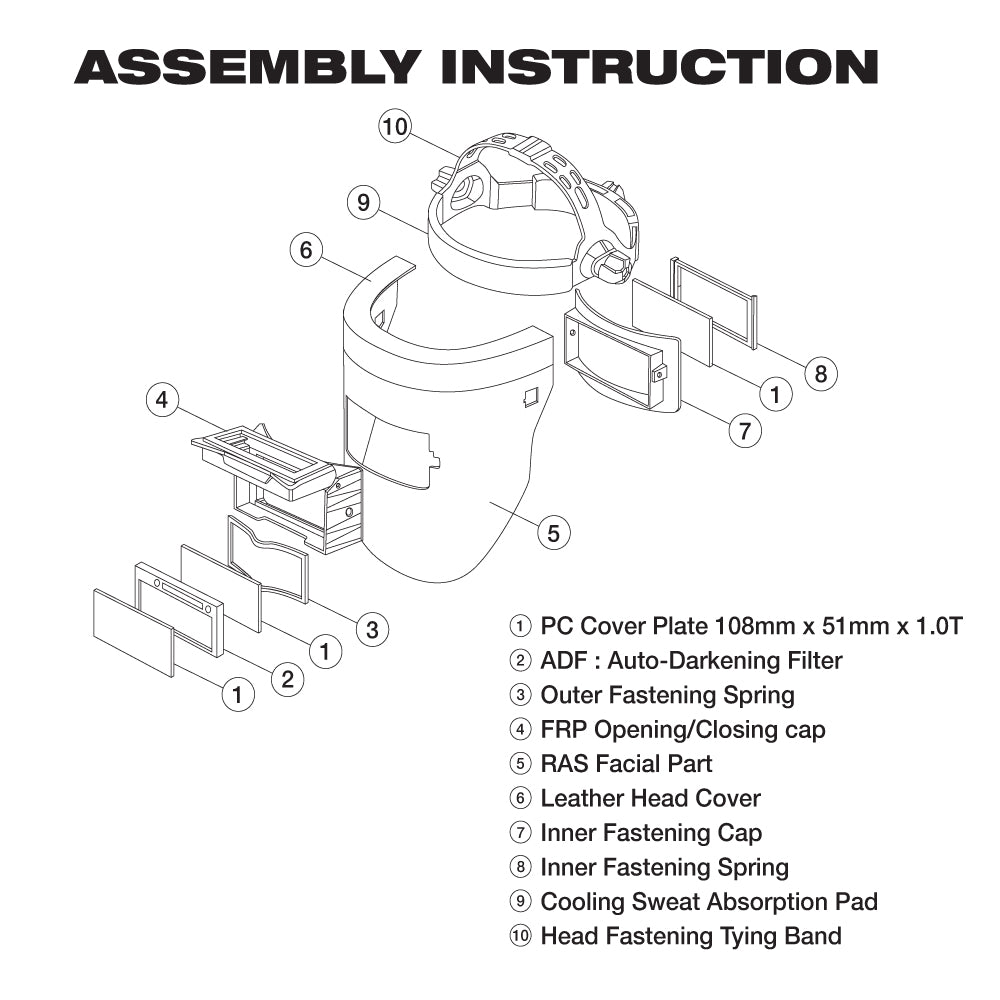 ASSEMBLY INSTRUCTION

10
9
6
8
1
7
4
5
3
1
2
1

① PC Cover Plate 108mm x 51mm x 1.0T
② ADF : Auto-Darkening Filter
③ Outer Fastening Spring
④ FRP Opening/Closing cap
⑤ RAS Facial Part
⑥ Leather Head Cover
⑦ Inner Fastening Cap
⑧ Inner Fastening Spring
⑨ Cooling Sweat Absorption Pad
⑩ Head Fastening Tying Band