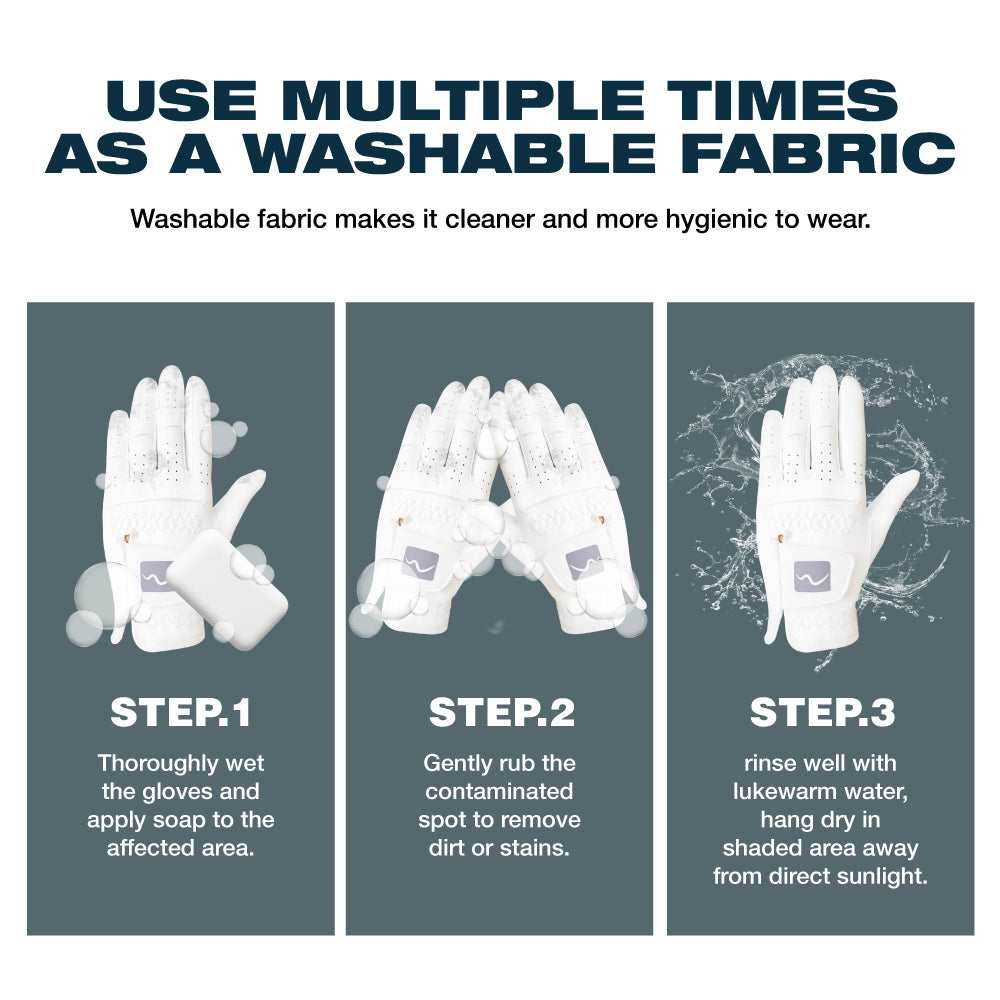 USE MULTIPLE TIMES AS A WASHABLE FABRIC

Washable fabric makes it cleaner and more hygienic to wear.

STEP.1

Thoroughly wet the gloves and apply soap to the affected area.

STEP.2

Gently rub the contaminated spot to remove dirt or stains.

STEP.3

rinse well with lukewarm water, hang dry in shaded area away from direct sunlight.